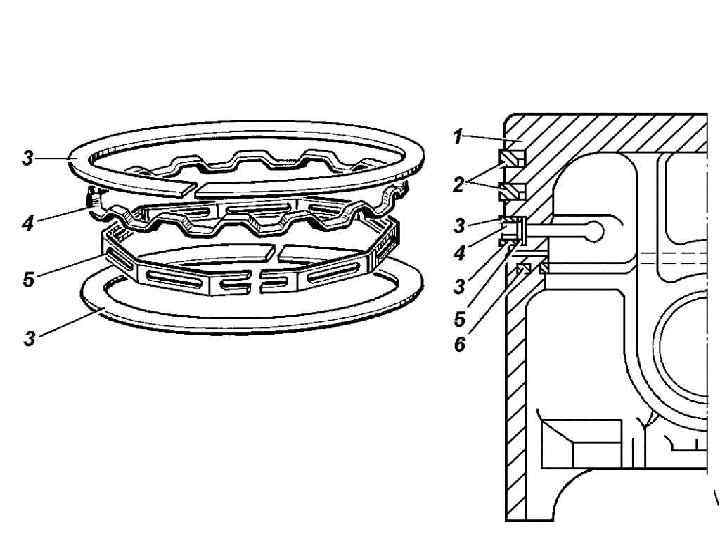 3
4
5
3

1
2
3
4
3
5
6