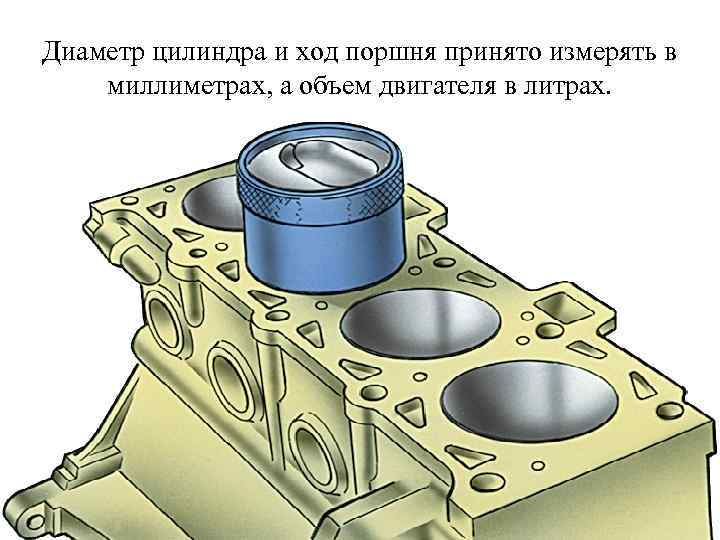 Диаметр цилиндра и ход поршня принято измерять в миллиметрах, а объем двигателя в литрах.