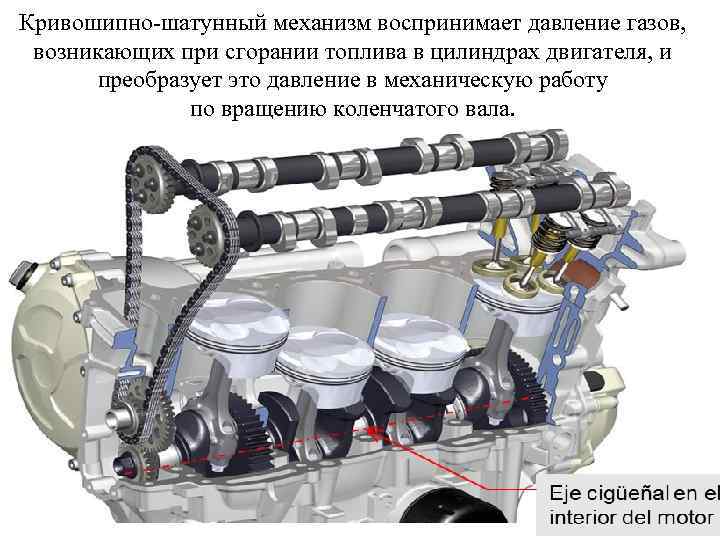 Кривошипно-шатунный механизм воспринимает давление газов, возникающих при сгорании топлива в цилиндрах двигателя, и преобразует это давление в механическую работу по вращению коленчатого вала.

Eje cigüeñal en el interior del motor