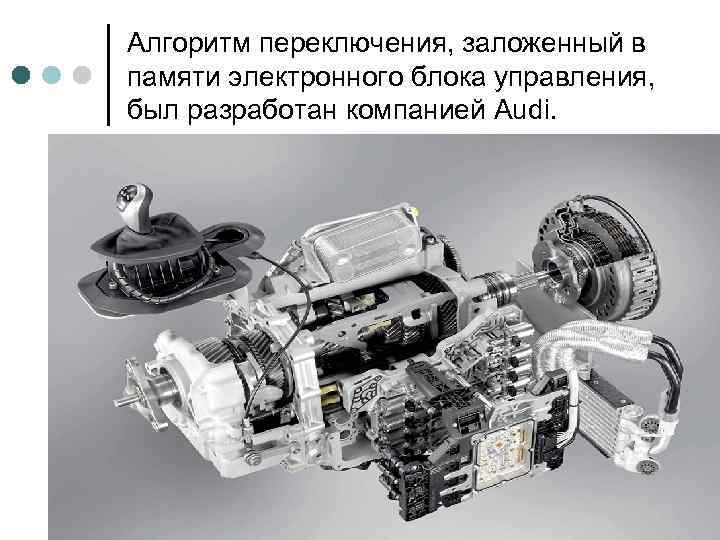 Алгоритм переключения, заложенный в памяти электронного блока управления, был разработан компанией Audi.