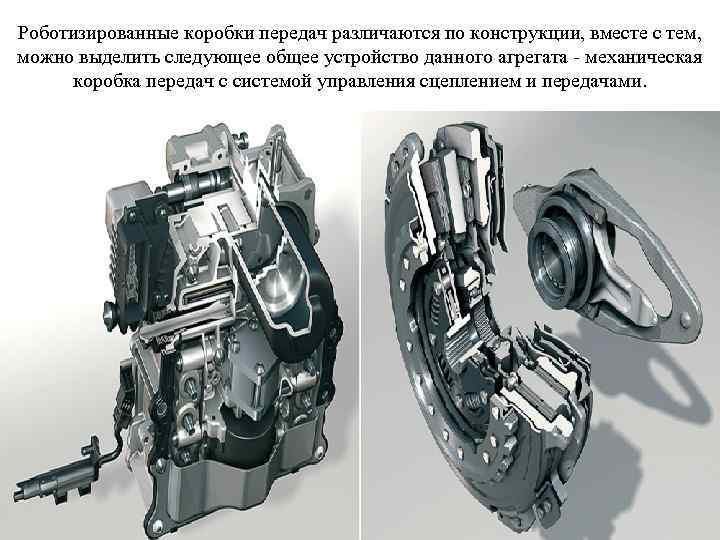 Роботизированные коробки передач различаются по конструкции, вместе с тем, можно выделить следующее общее устройство данного агрегата - механическая коробка передач с системой управления сцеплением и передачами.