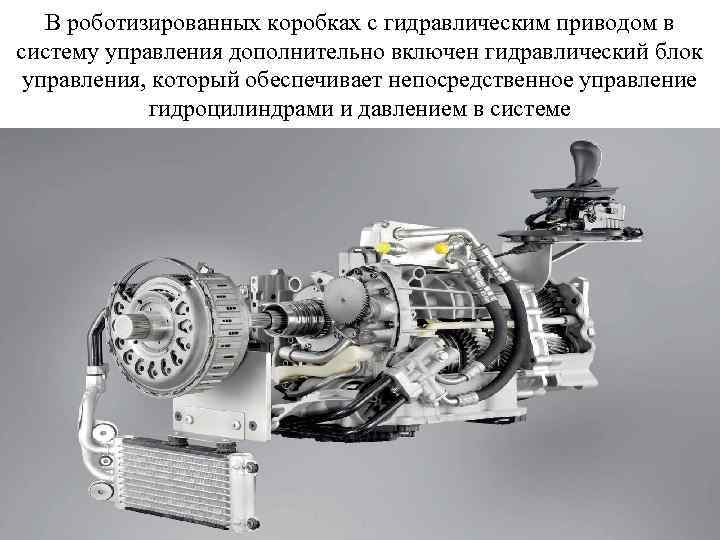 В роботизированных коробках с гидравлическим приводом в систему управления дополнительно включен гидравлический блок управления, который обеспечивает непосредственное управление гидроцилиндрами и давлением в системе