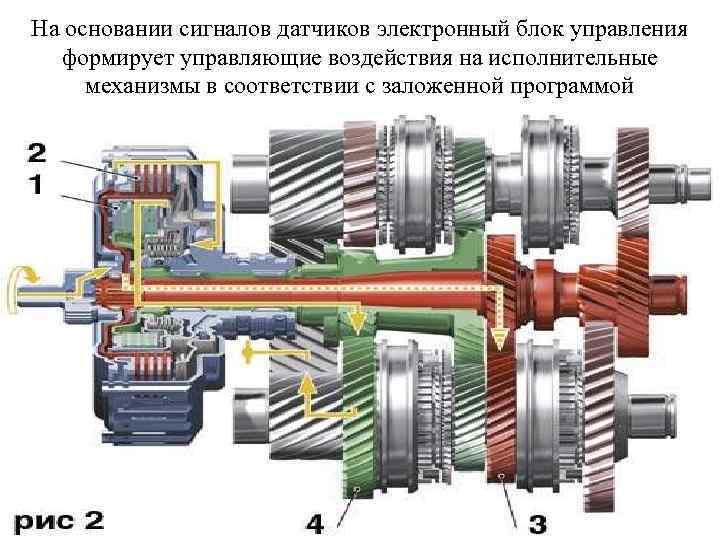 На основании сигналов датчиков электронный блок управления формирует управляющие воздействия на исполнительные механизмы в соответствии с заложенной программой

2

1

рис 2

4

3