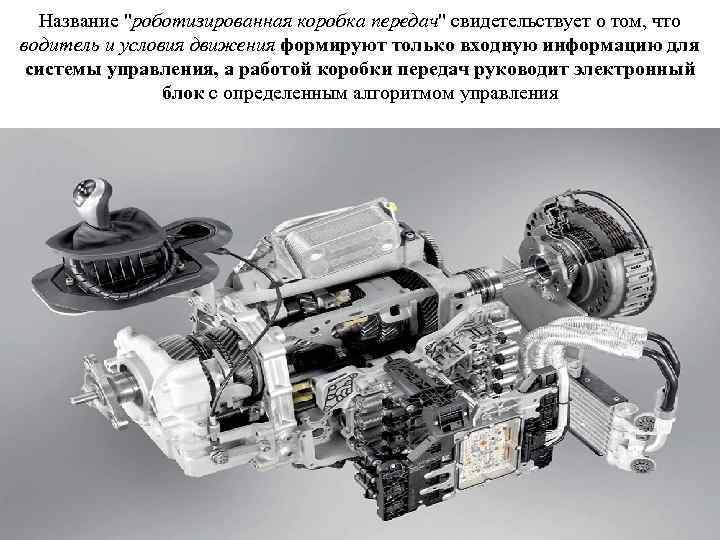 Название "роботизированная коробка передач" свидетельствует о том, что водитель и условия движения формируют только входную информацию для системы управления, а работой коробки передач руководит электронный блок с определенным алгоритмом управления