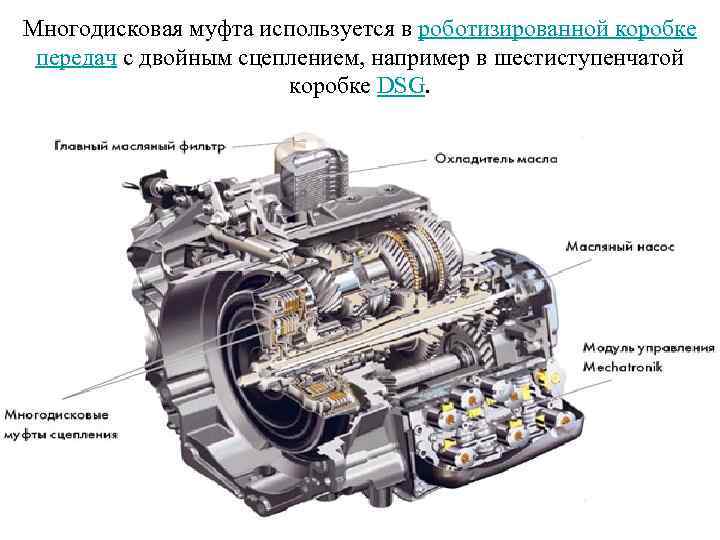 Многодисковая муфта используется в роботизированной коробке передач с двойным сцеплением, например в шестиступенчатой коробке DSG.

Главный масляный фильтр

Охладитель масла

Масляный насос

Модуль управления Mechatronik

Многодисковые муфты сцепления