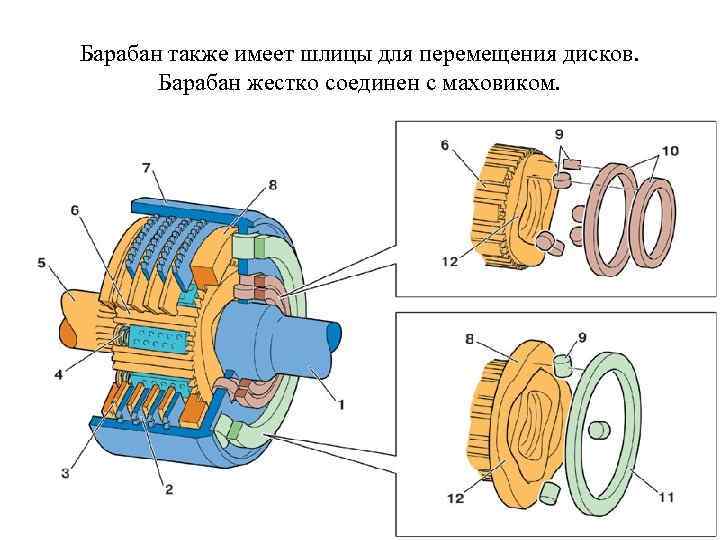 Барабан также имеет шлицы для перемещения дисков. Барабан жестко соединен с маховиком.

7
8
6
5
4
3
2
1
6
9
10
12
8
9
12
11