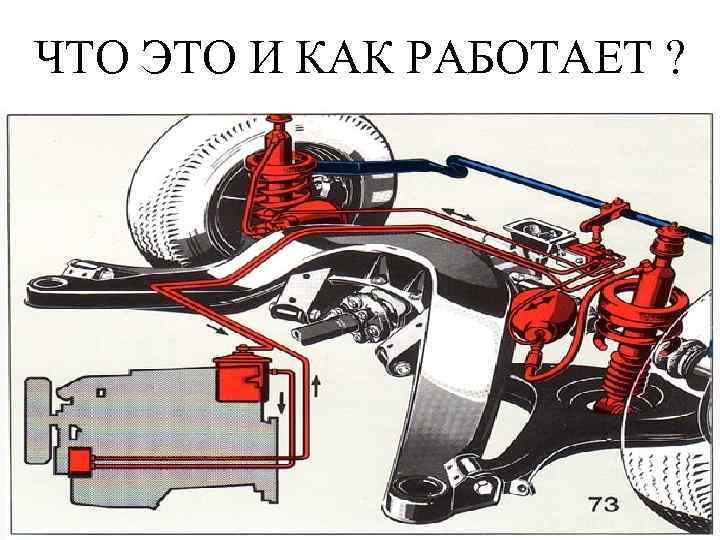 ЧТО ЭТО И КАК РАБОТАЕТ ?

73