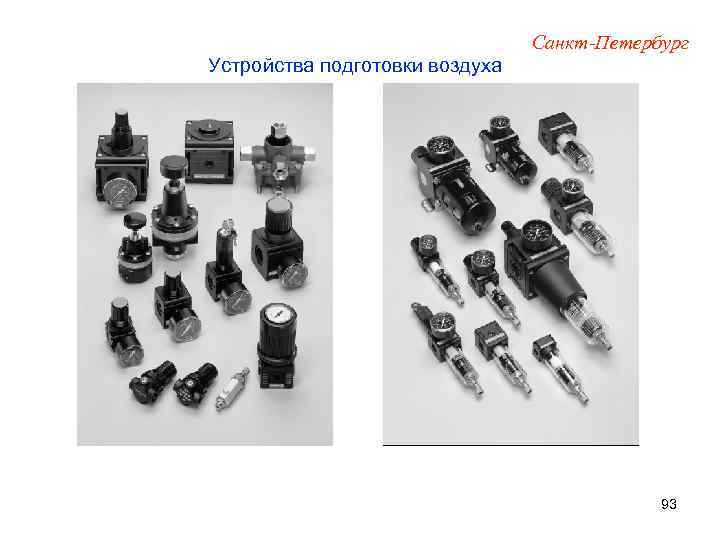 Санкт-Петербург

Устройства подготовки воздуха

93