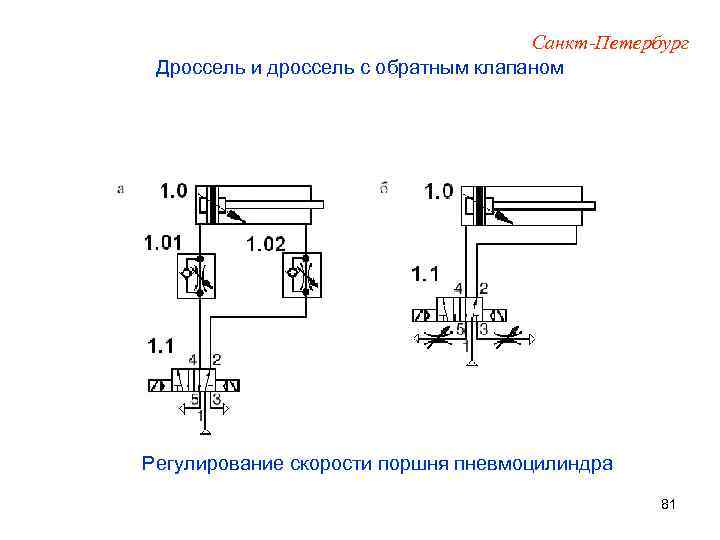 Санкт-Петербург

Дроссель и дроссель с обратным клапаном

а

1.0

1.01

1.02

1.1

4 2

5 3

1

б

1.0

1.1

4 2

5 3

1

Регулирование скорости поршня пневмоцилиндра

81