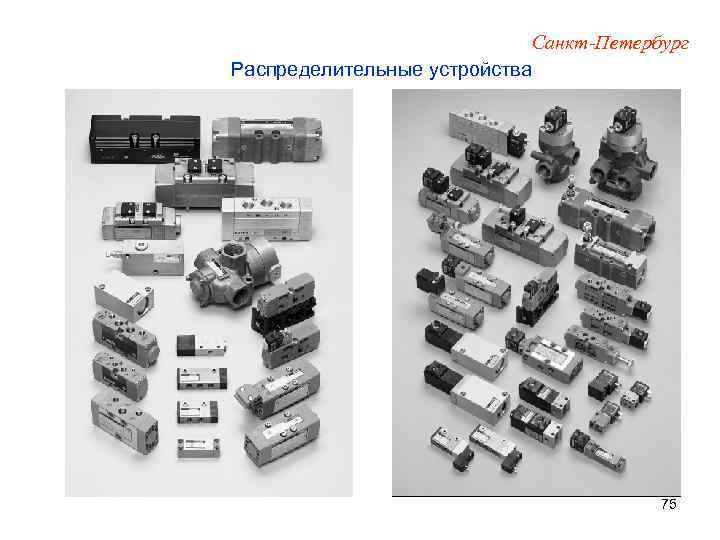 Санкт-Петербург

Распределительные устройства

75