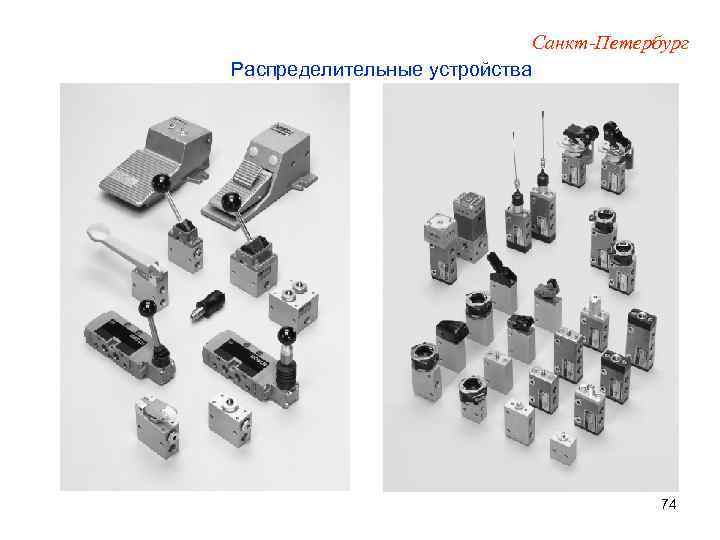 Санкт-Петербург

Распределительные устройства

74