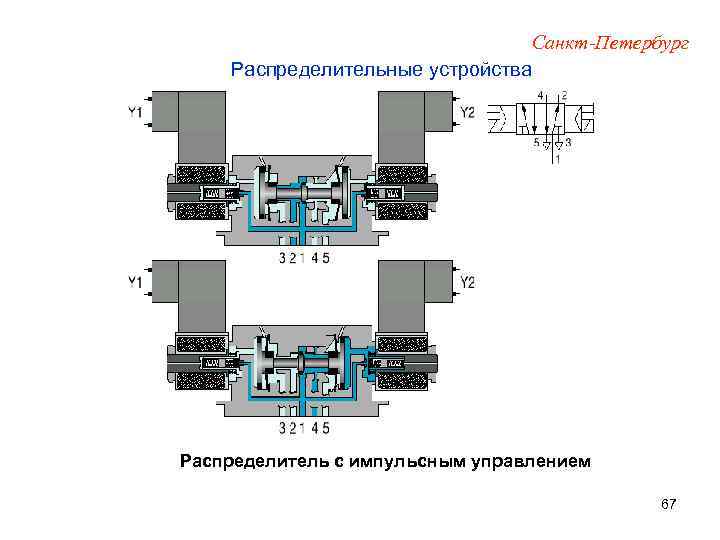 Санкт-Петербург

Распределительные устройства

Y1

Y2

4 2

5 3

1

3 2 1 4 5

Y1

Y2

3 2 1 4 5

Распределитель с импульсным управлением

67