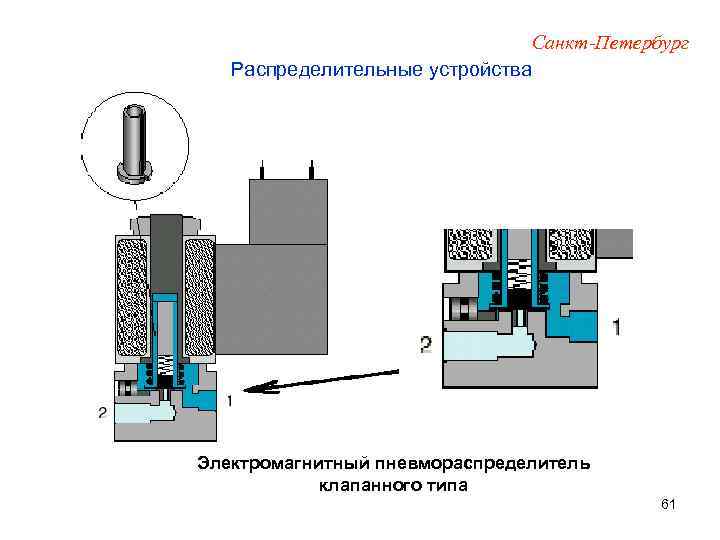 Санкт-Петербург

Распределительные устройства

2

1

2

1

Электромагнитный пневмораспределитель клапанного типа

61