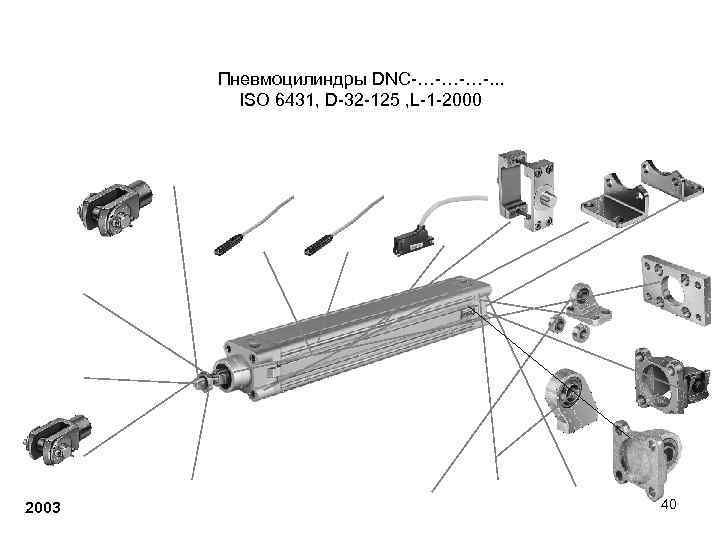 Пневмоцилиндры DNC-…-…-…-...
ISO 6431, D-32-125 ,L-1-2000

2003

40