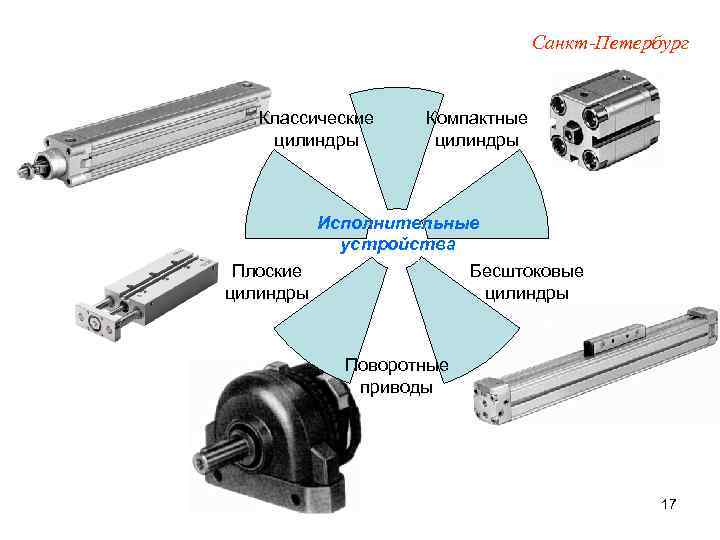 Санкт-Петербург

Классические цилиндры

Компактные цилиндры

Исполнительные устройства

Плоские цилиндры

Бесштоковые цилиндры

Поворотные приводы

17