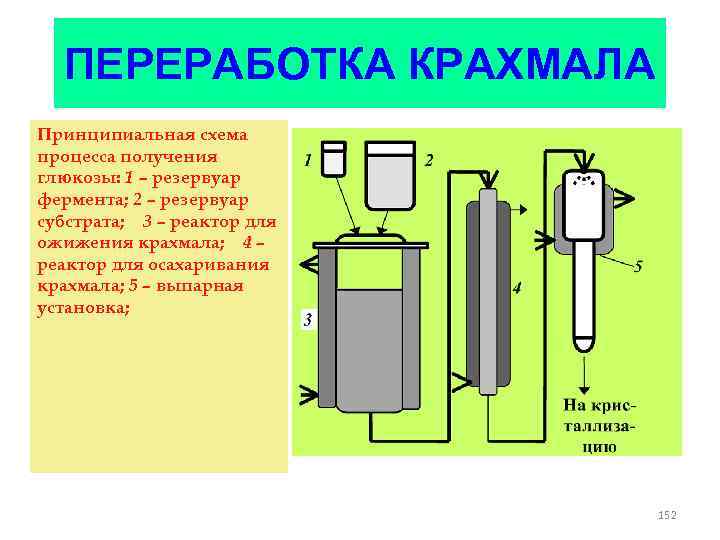 ПЕРЕРАБОТКА КРАХМАЛА

Принципиальная схема процесса получения глюкозы: 1 – резервуар фермента; 2 – резервуар субстрата; 3 – реактор для ожижения крахмала; 4 – реактор для осахаривания крахмала; 5 – выпарная установка;

1
2
3
4
5
На кристаллизацию

152