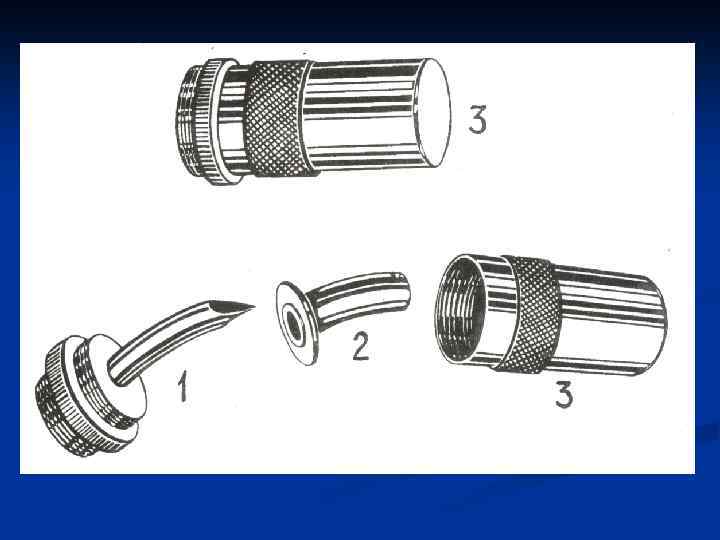 3

1

2

3