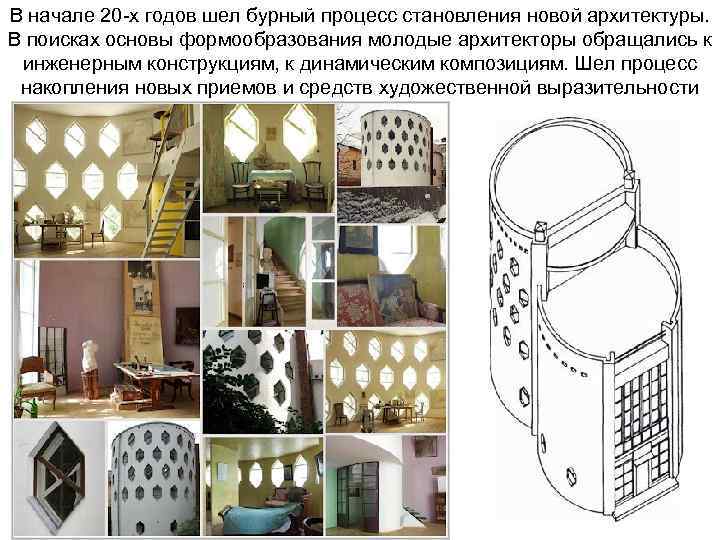 В начале 20-х годов шел бурный процесс становления новой архитектуры. В поисках основы формообразования молодые архитекторы обращались к инженерным конструкциям, к динамическим композициям. Шел процесс накопления новых приемов и средств художественной выразительности