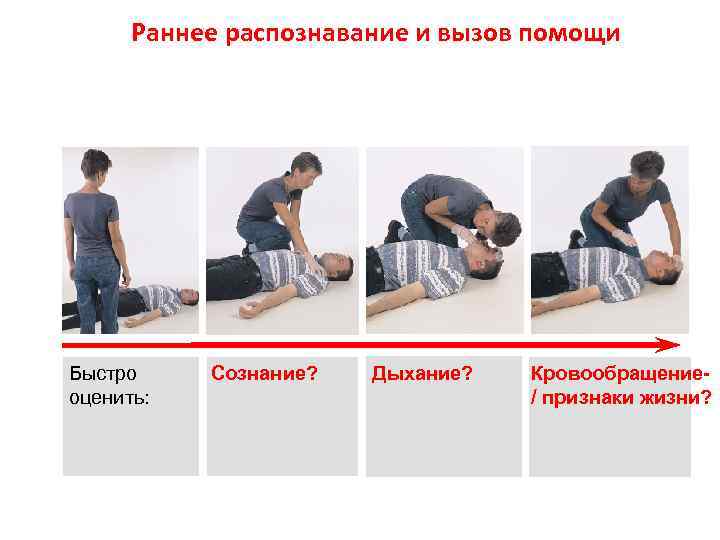 Раннее распознавание и вызов помощи

Быстро оценить:

Сознание?

Дыхание?

Кровообращение- / признаки жизни?