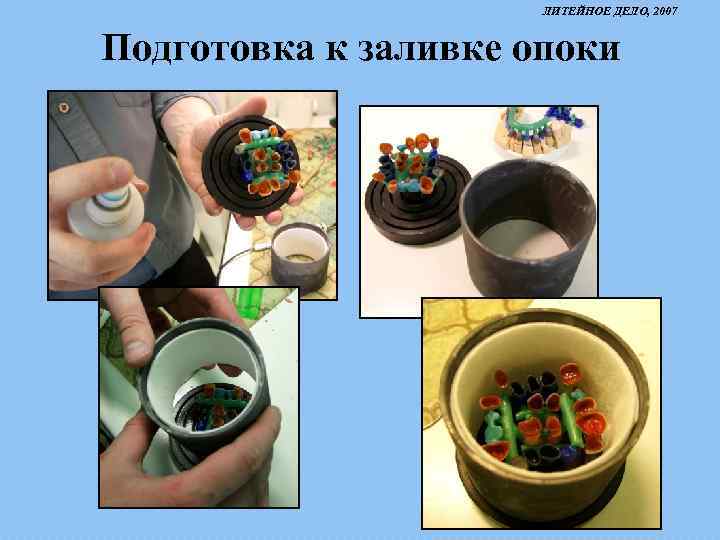 ЛИТЕЙНОЕ ДЕЛО, 2007

Подготовка к заливке опоки