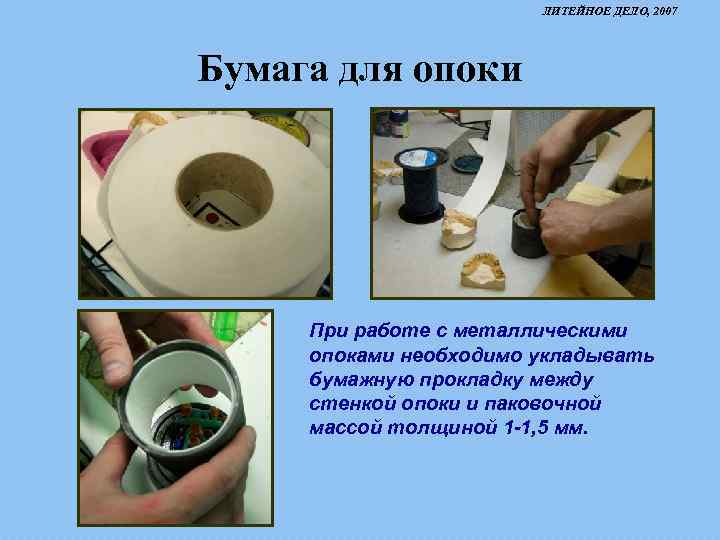 ЛИТЕЙНОЕ ДЕЛО, 2007

Бумага для опоки

При работе с металлическими опоками необходимо укладывать бумажную прокладку между стенкой опоки и паковочной массой толщиной 1-1,5 мм.