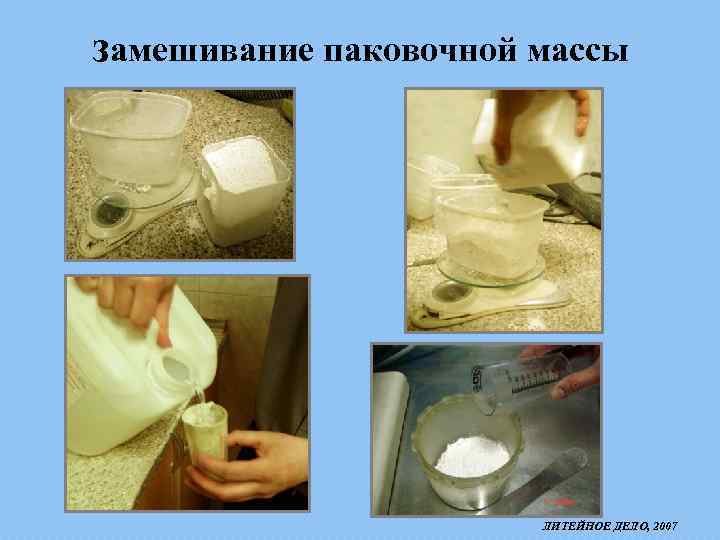 Замешивание паковочной массы

ЛИТЕЙНОЕ ДЕЛО, 2007