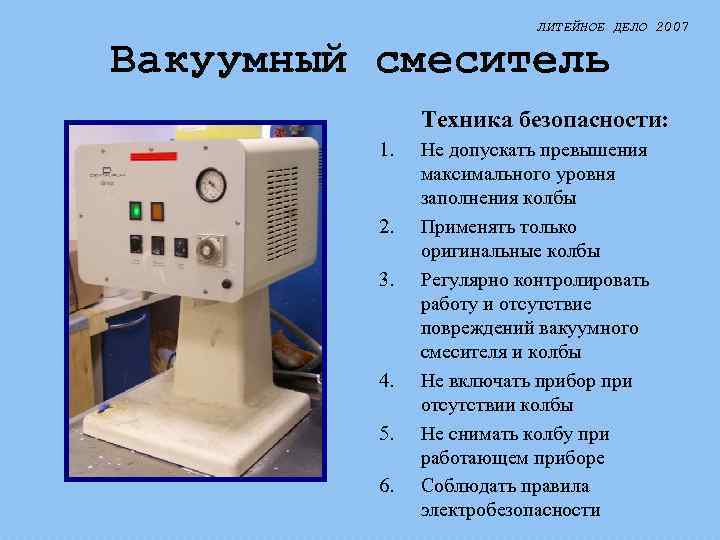 ЛИТЕЙНОЕ ДЕЛО 2007

Вакуумный смеситель

Техника безопасности:

1. Не допускать превышения максимального уровня заполнения колбы
2. Применять только оригинальные колбы
3. Регулярно контролировать работу и отсутствие повреждений вакуумного смесителя и колбы
4. Не включать прибор при отсутствии колбы
5. Не снимать колбу при работающем приборе
6. Соблюдать правила электробезопасности