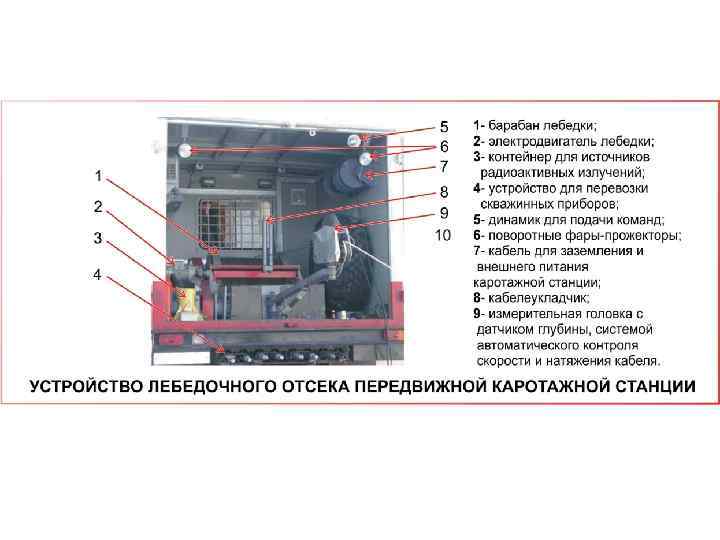 1
2
3
4

5
6
7
8
9
10

1- барабан лебедки;
2- электродвигатель лебедки;
3- контейнер для источников радиоактивных излучений;
4- устройство для перевозки скважинных приборов;
5- динамик для подачи команд;
6- поворотные фары-прожекторы;
7- кабель для заземления и внешнего питания каротажной станции;
8- кабелеукладчик;
9- измерительная головка с датчиком глубины, системой автоматического контроля скорости и натяжения кабеля.

УСТРОЙСТВО ЛЕБЕДОЧНОГО ОТСЕКА ПЕРЕДВИЖНОЙ КАРОТАЖНОЙ СТАНЦИИ