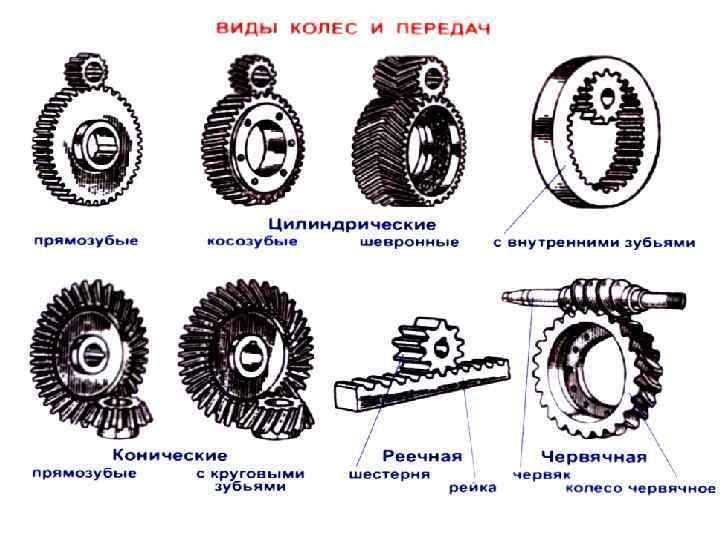 ВИДЫ КОЛЕС И ПЕРЕДАЧ

Цилиндрические

прямозубые

косозубые

шевронные

с внутренними зубьями

Конические

прямозубые

с круговыми зубьями

Реечная

шестерня

рейка

Червячная

червяк

колесо червячное