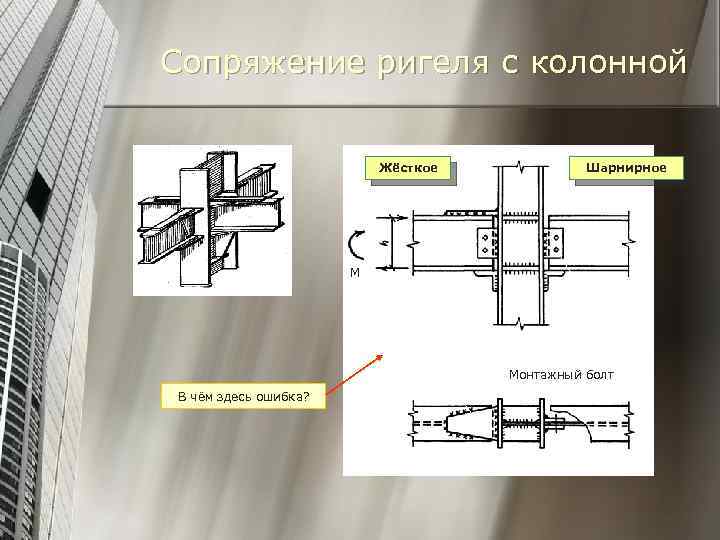 Сопряжение ригеля с колонной

Жёсткое

Шарнирное

h

M

Монтажный болт

В чём здесь ошибка?