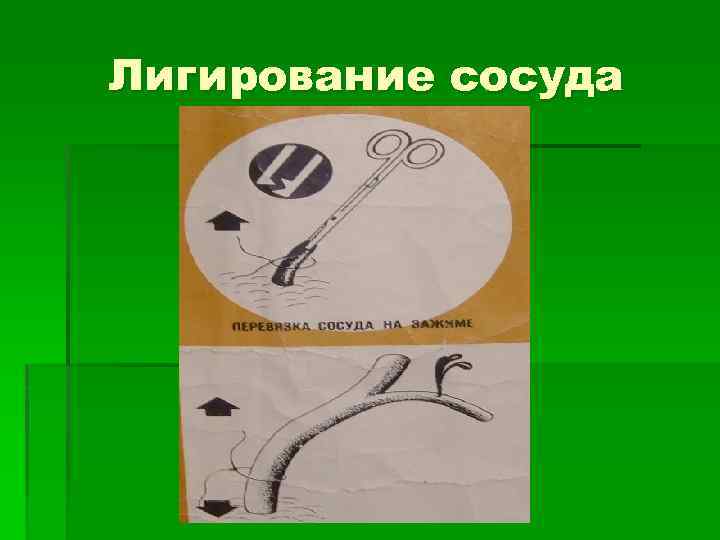 Лигирование сосуда

ПЕРЕВЯЗКА СОСУДА НА ЗАЖИМЕ