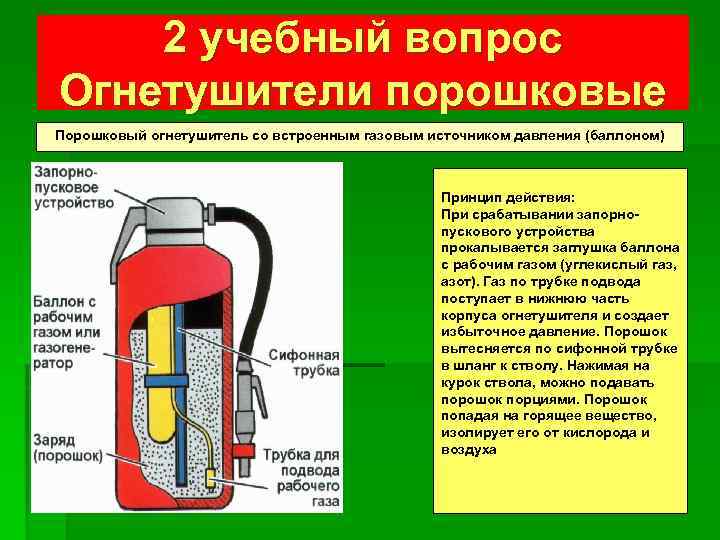 2 учебный вопрос
Огнетушители порошковые

Порошковый огнетушитель со встроенным газовым источником давления (баллоном)

Запорно-пусковое устройство

Баллон с рабочим газом или газогенератор

Заряд (порошок)

Сифонная трубка

Трубка для подвода рабочего газа

Принцип действия:
При срабатывании запорно-пускового устройства прокалывается заглушка баллона с рабочим газом (углекислый газ, азот). Газ по трубке подвода поступает в нижнюю часть корпуса огнетушителя и создает избыточное давление. Порошок вытесняется по сифонной трубке в шланг к стволу. Нажимая на курок ствола, можно подавать порошок порциями. Порошок попадая на горящее вещество, изолирует его от кислорода и воздуха