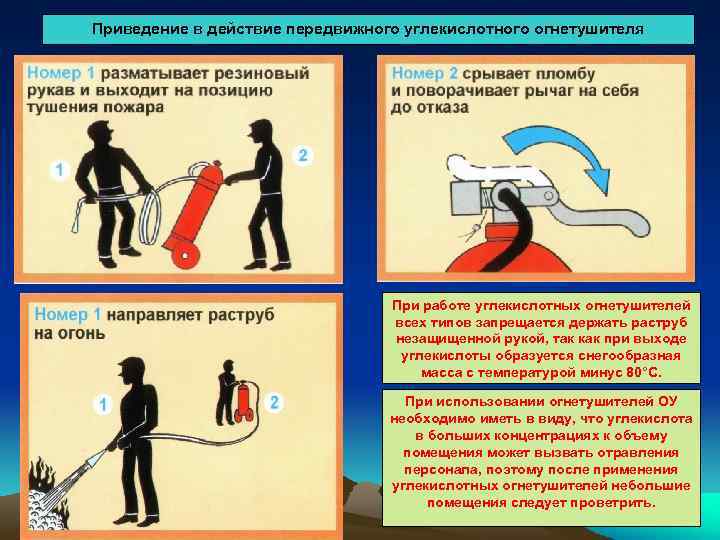 Приведение в действие передвижного углекислотного огнетушителя

Номер 1 разматывает резиновый рукав и выходит на позицию тушения пожара

1

2

Номер 2 срывает пломбу и поворачивает рычаг на себя до отказа

Номер 1 направляет раструб на огонь

1

2

При работе углекислотных огнетушителей всех типов запрещается держать раструб незащищенной рукой, так как при выходе углекислоты образуется снегообразная масса с температурой минус 80°С.

При использовании огнетушителей ОУ необходимо иметь в виду, что углекислота в больших концентрациях к объему помещения может вызвать отравления персонала, поэтому после применения углекислотных огнетушителей небольшие помещения следует проветрить.