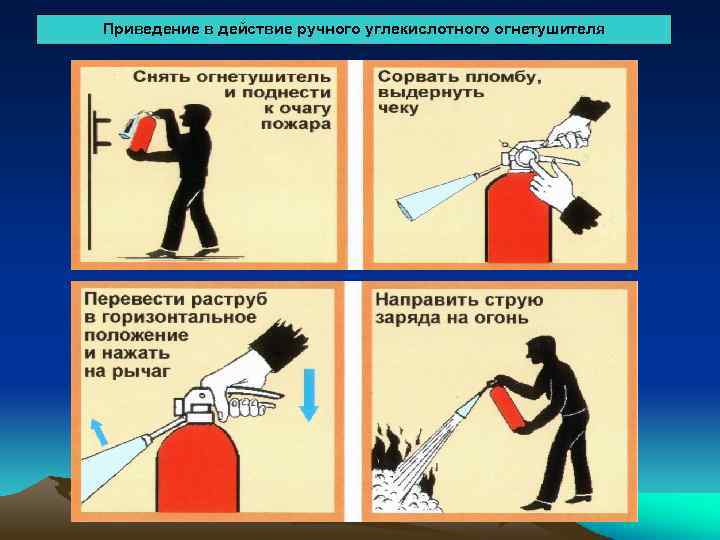 Приведение в действие ручного углекислотного огнетушителя

Снять огнетушитель и поднести к очагу пожара

Сорвать пломбу, выдернуть чеку

Перевести раструб в горизонтальное положение и нажать на рычаг

Направить струю заряда на огонь