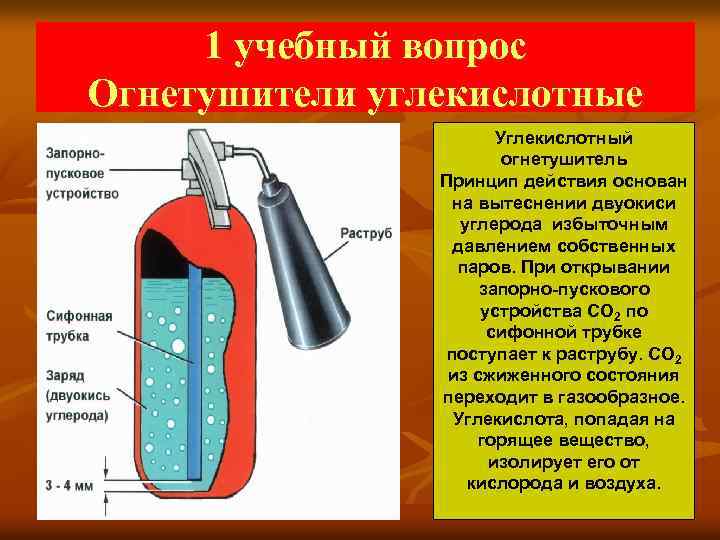 1 учебный вопрос
Огнетушители углекислотные

Запорно-пусковое устройство

Раструб

Сифонная трубка

Заряд (двуокись углерода)

3 - 4 мм

Углекислотный огнетушитель
Принцип действия основан на вытеснении двуокиси углерода избыточным давлением собственных паров. При открывании запорно-пускового устройства $CO_2$ по сифонной трубке поступает к раструбу. $CO_2$ из сжиженного состояния переходит в газообразное. Углекислота, попадая на горящее вещество, изолирует его от кислорода и воздуха.