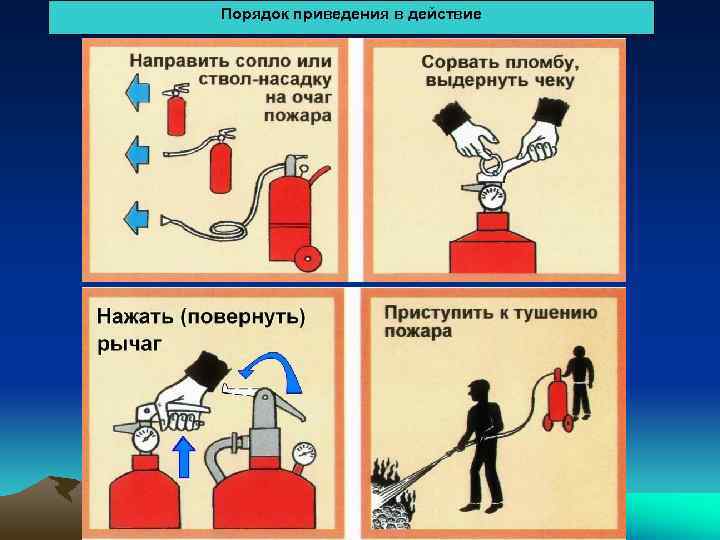 Порядок приведения в действие

Направить сопло или ствол-насадку на очаг пожара

Сорвать пломбу, выдернуть чеку

Нажать (повернуть) рычаг

Приступить к тушению пожара