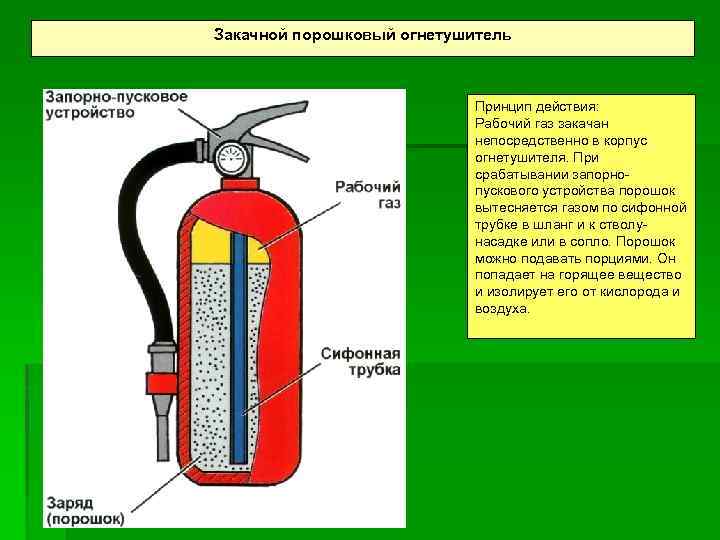 Закачной порошковый огнетушитель

Запорно-пусковое устройство

Рабочий газ

Сифонная трубка

Заряд (порошок)

Принцип действия:
Рабочий газ закачан непосредственно в корпус огнетушителя. При срабатывании запорно-пускового устройства порошок вытесняется газом по сифонной трубке в шланг и к стволу-насадке или в сопло. Порошок можно подавать порциями. Он попадает на горящее вещество и изолирует его от кислорода и воздуха.