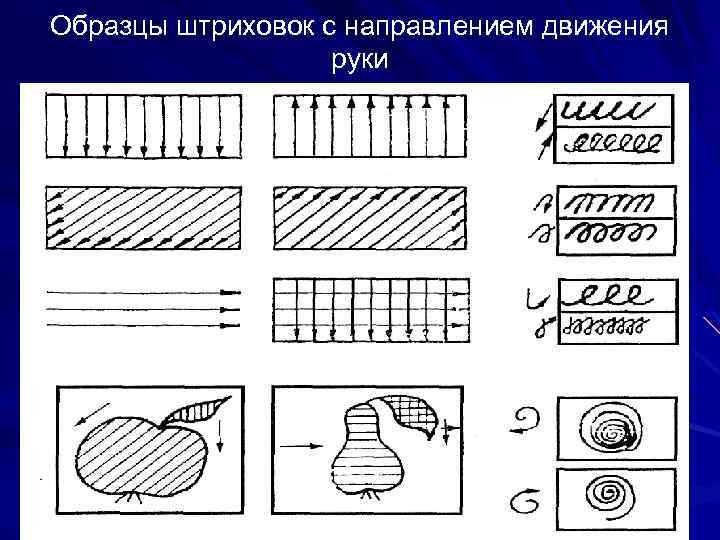 Образцы штриховок с направлением движения руки