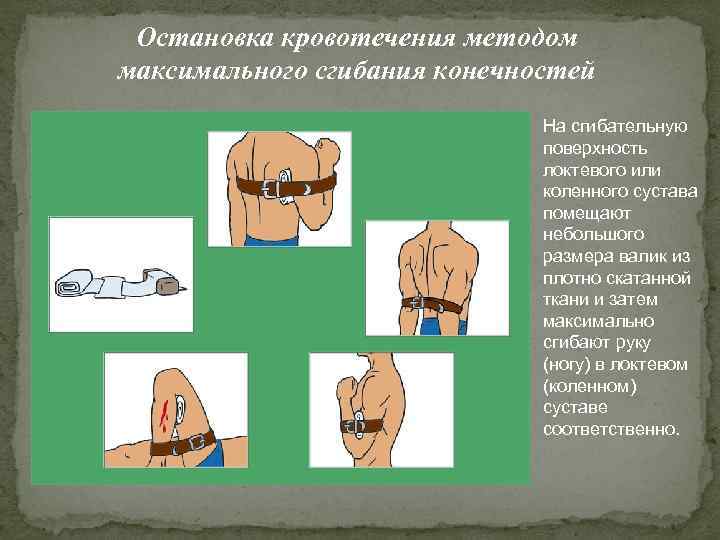 Остановка кровотечения методом максимального сгибания конечностей

На сгибательную поверхность локтевого или коленного сустава помещают небольшого размера валик из плотно скатанной ткани и затем максимально сгибают руку (ногу) в локтевом (коленном) суставе соответственно.