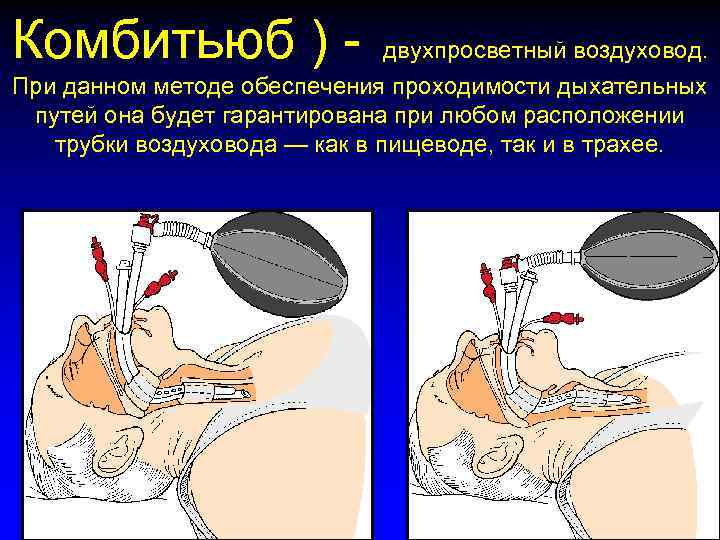 Комбитьюб ) - двухпросветный воздуховод. При данном методе обеспечения проходимости дыхательных путей она будет гарантирована при любом расположении трубки воздуховода — как в пищеводе, так и в трахее.