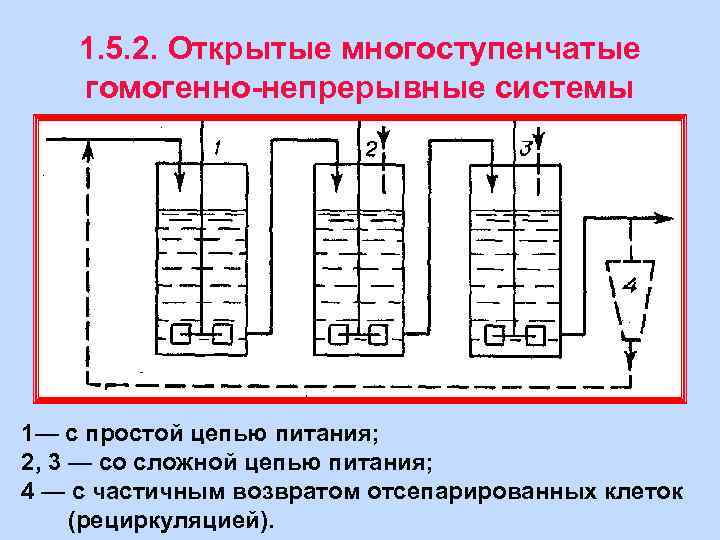 1.5.2. Открытые многоступенчатые гомогенно-непрерывные системы

1

2

3

4

1— с простой цепью питания;
2, 3 — со сложной цепью питания;
4 — с частичным возвратом отсепарированных клеток (рециркуляцией).