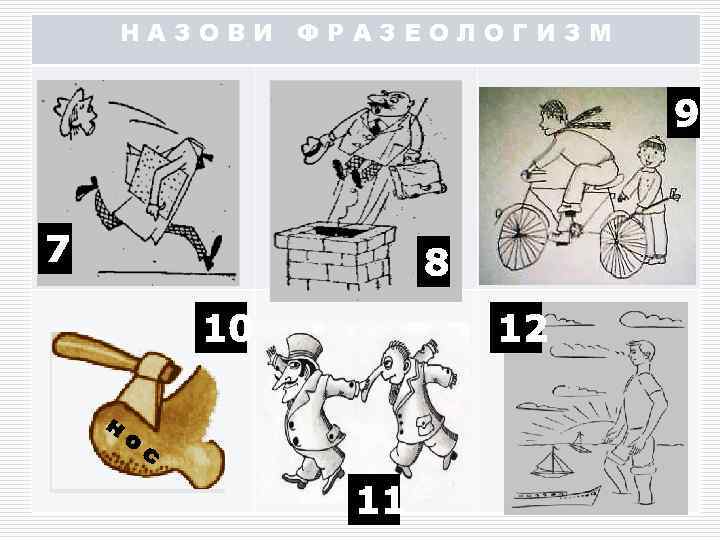 НАЗОВИ ФРАЗЕОЛОГИЗМ

7

8

9

10

НОС

11

12