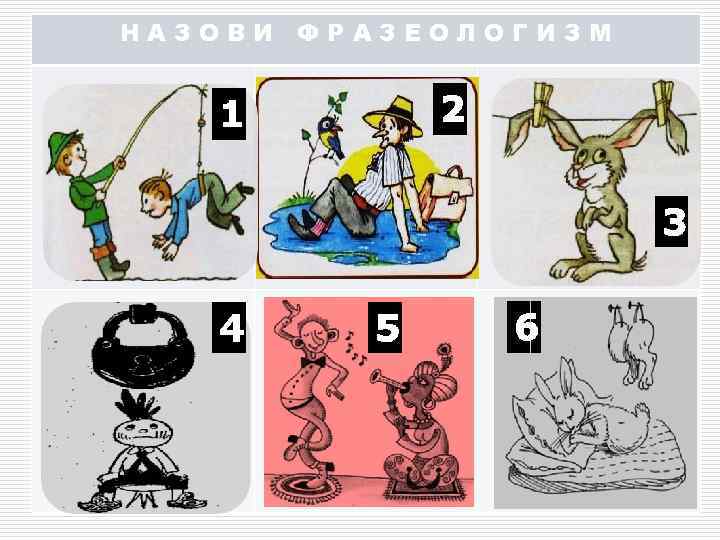 НАЗОВИ ФРАЗЕОЛОГИЗМ

1

2

3

4

5

6