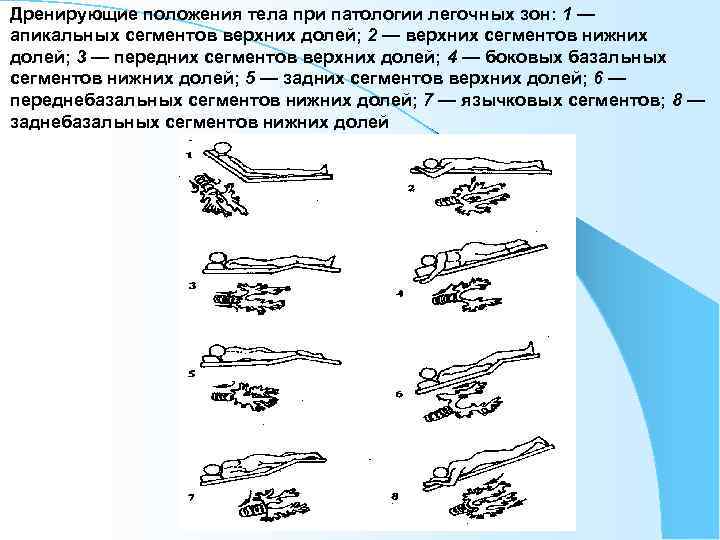 Дренирующие положения тела при патологии легочных зон: 1 — апикальных сегментов верхних долей; 2 — верхних сегментов нижних долей; 3 — передних сегментов верхних долей; 4 — боковых базальных сегментов нижних долей; 5 — задних сегментов верхних долей; 6 — переднебазальных сегментов нижних долей; 7 — язычковых сегментов; 8 — заднебазальных сегментов нижних долей

1

2

3

4

5

6

7

8