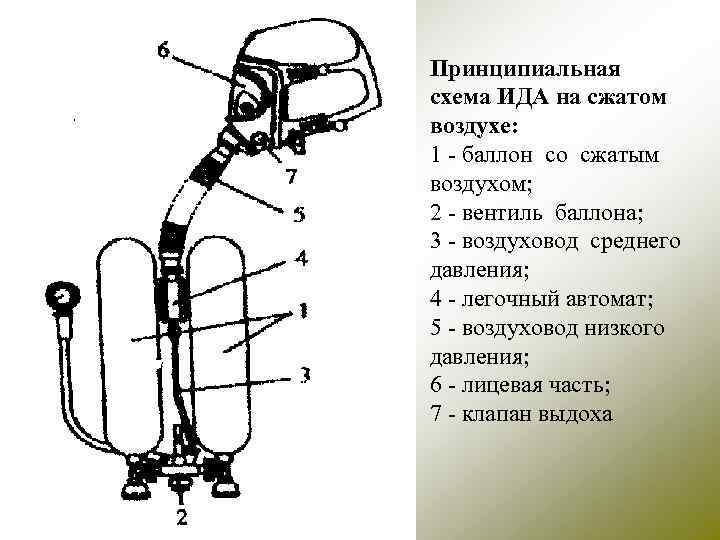 6
7
5
4
1
3
2

Принципиальная схема ИДА на сжатом воздухе:
1 - баллон со сжатым воздухом;
2 - вентиль баллона;
3 - воздуховод среднего давления;
4 - легочный автомат;
5 - воздуховод низкого давления;
6 - лицевая часть;
7 - клапан выдоха