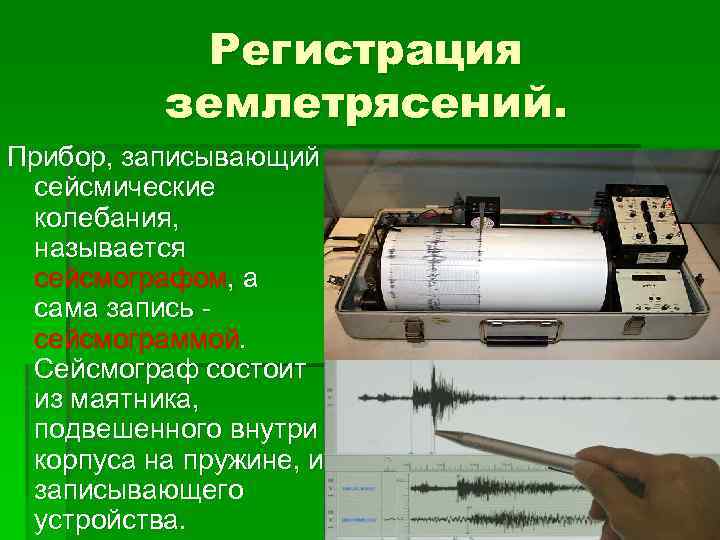 Регистрация землетрясений.

Прибор, записывающий сейсмические колебания, называется сейсмографом, а сама запись - сейсмограммой. Сейсмограф состоит из маятника, подвешенного внутри корпуса на пружине, и записывающего устройства.