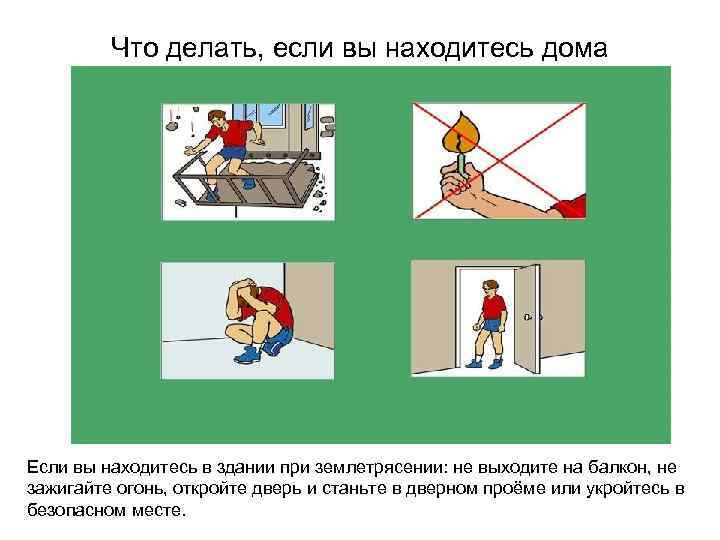 Что делать, если вы находитесь дома

Если вы находитесь в здании при землетрясении: не выходите на балкон, не зажигайте огонь, откройте дверь и станьте в дверном проёме или укройтесь в безопасном месте.