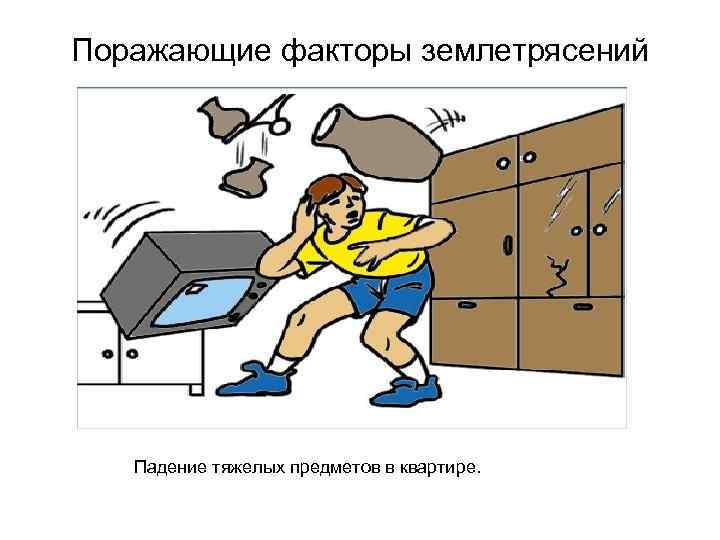 Поражающие факторы землетрясений

Падение тяжелых предметов в квартире.