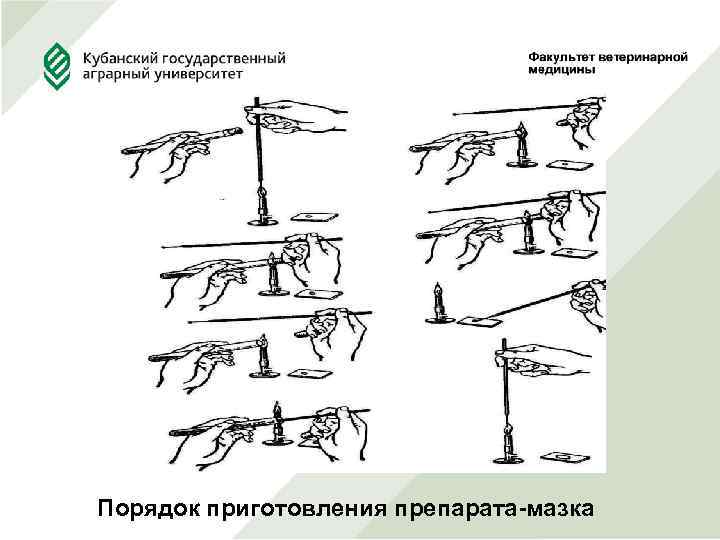 Кубанский государственный аграрный университет

Факультет ветеринарной медицины

Порядок приготовления препарата-мазка