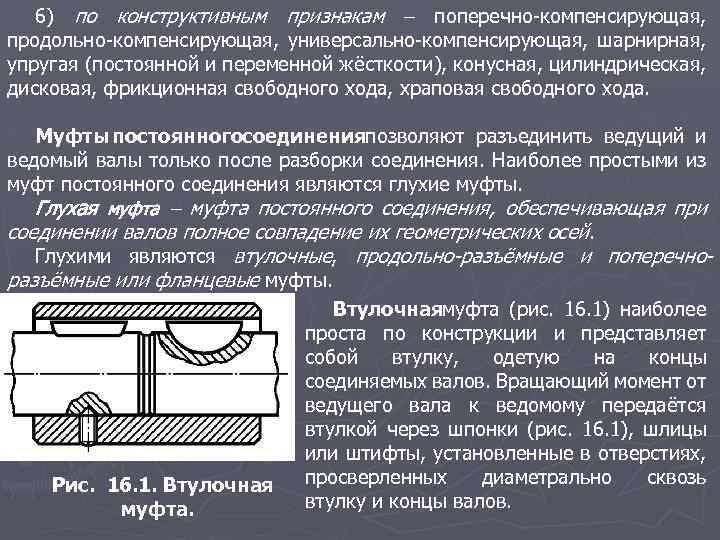 6) по конструктивным признакам – поперечно-компенсирующая, продольно-компенсирующая, универсально-компенсирующая, шарнирная, упругая (постоянной и переменной жёсткости), конусная, цилиндрическая, дисковая, фрикционная свободного хода, храповая свободного хода.

Муфты постоянногосоединенияпозволяют разъединить ведущий и ведомый валы только после разборки соединения. Наиболее простыми из муфт постоянного соединения являются глухие муфты.

Глухая муфта – муфта постоянного соединения, обеспечивающая при соединении валов полное совпадение их геометрических осей.

Глухими являются втулочные, продольно-разъёмные и поперечно-разъёмные или фланцевые муфты.

Втулочнаямуфта (рис. 16.1) наиболее проста по конструкции и представляет собой втулку, одетую на концы соединяемых валов. Вращающий момент от ведущего вала к ведомому передаётся втулкой через шпонки (рис. 16.1), шлицы или штифты, установленные в отверстиях, просверленных диаметрально сквозь втулку и концы валов.

Рис. 16.1. Втулочная муфта.